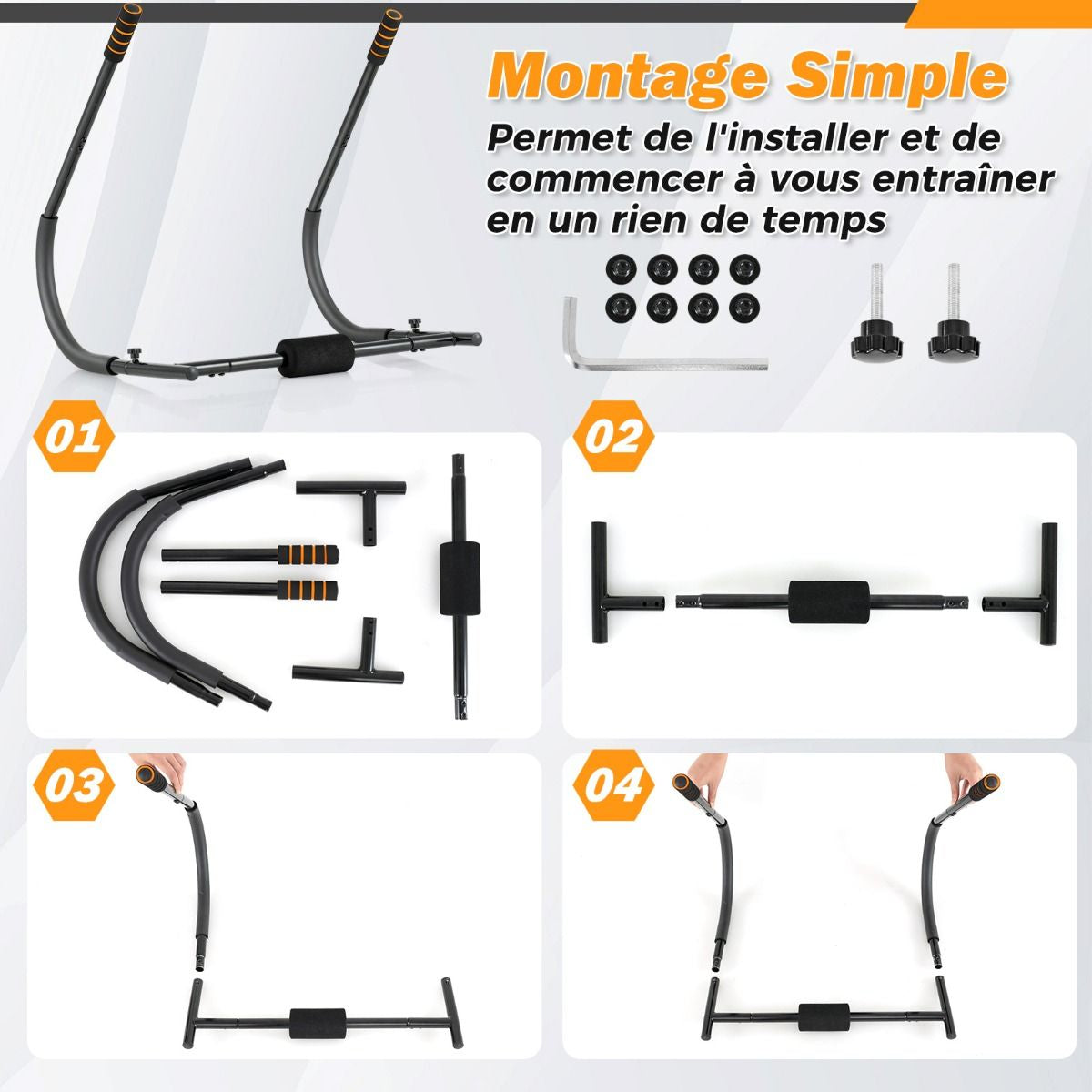 Montage Simple

Permet de l'installer et de commencer à vous entraîner en un rien de temps

01

02

03

04